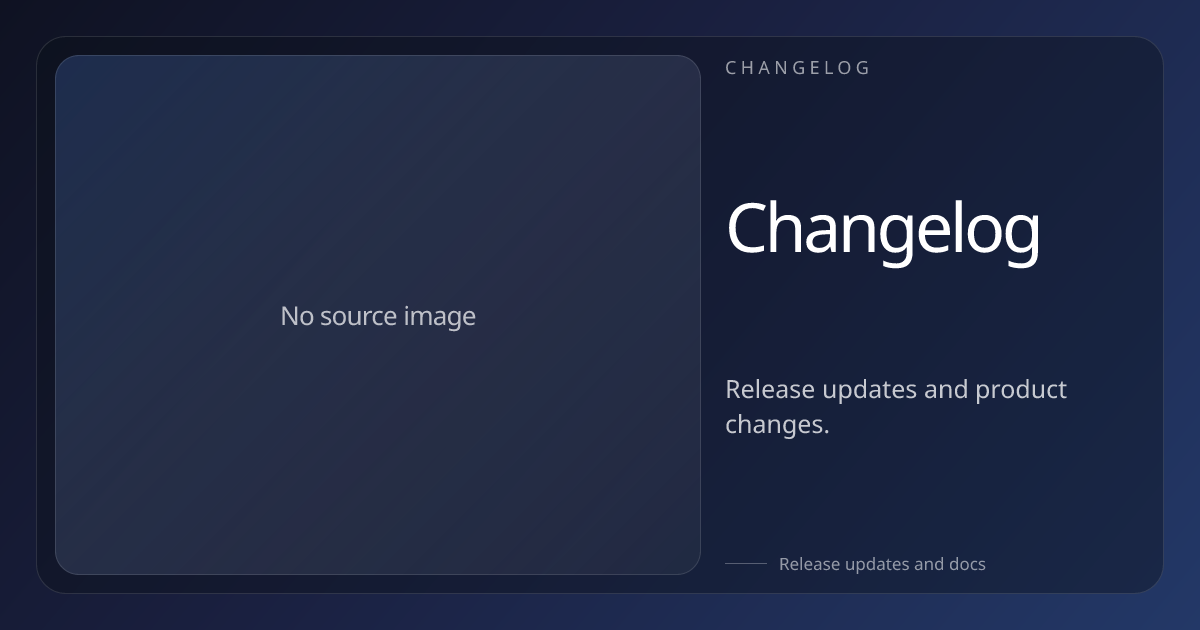 No source image

CHANGELOG

Changelog

Release updates and product changes.

Release updates and docs